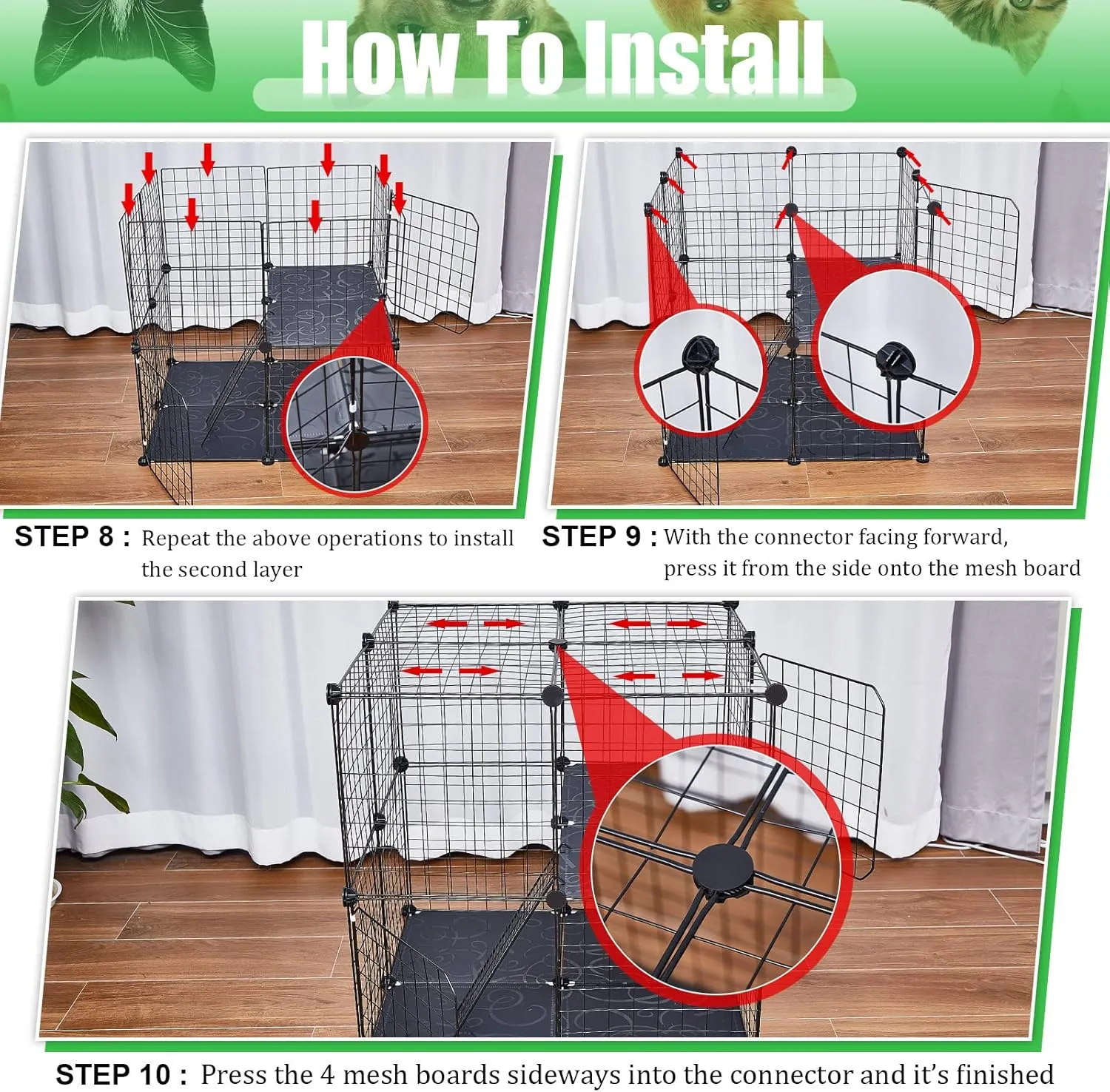 How To Install

STEP 8 : Repeat the above operations to install the second layer

STEP 9 : With the connector facing forward, press it from the side onto the mesh board

STEP 10 : Press the 4 mesh boards sideways into the connector and it's finished