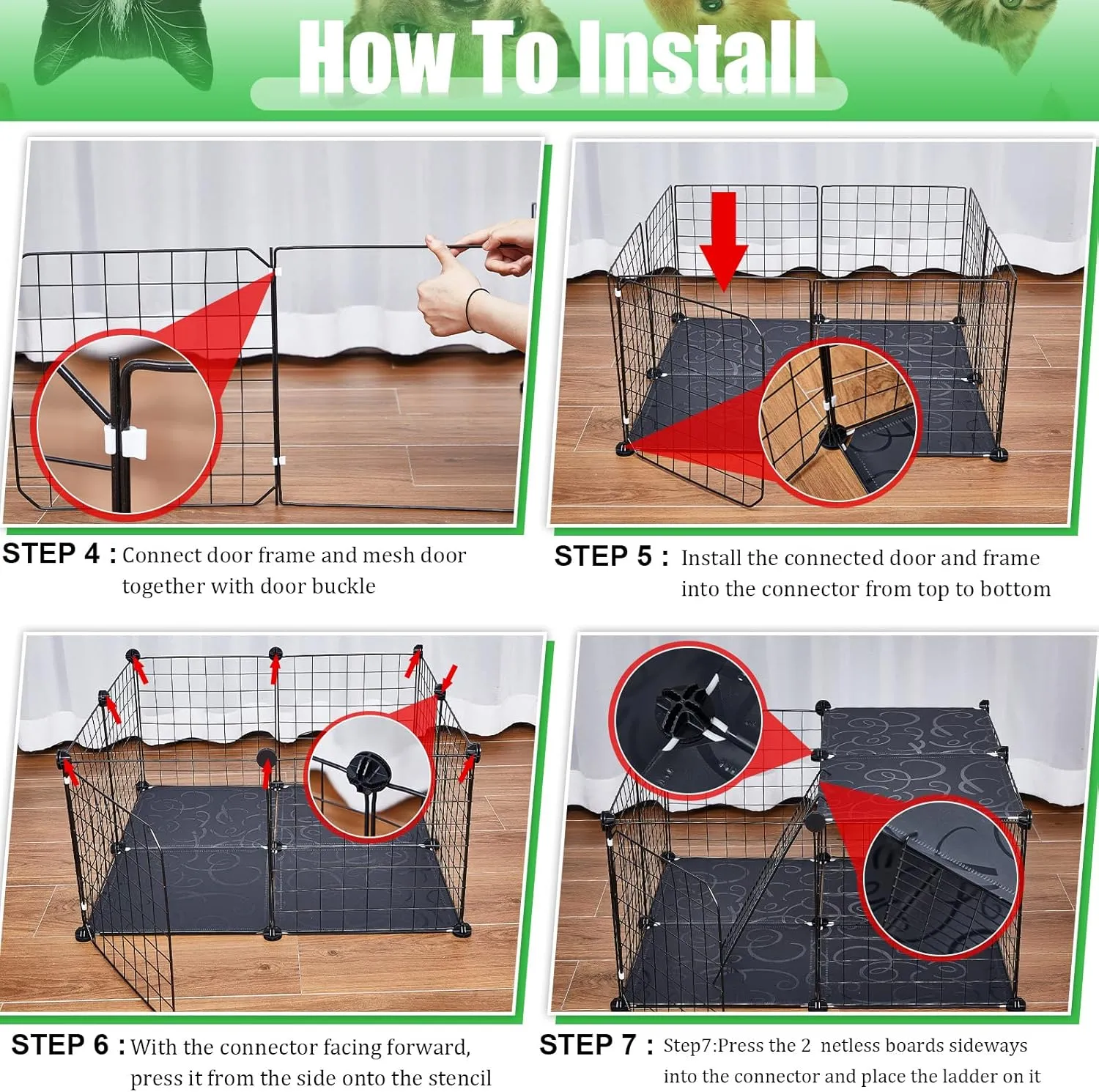 How To Install

STEP 4 : Connect door frame and mesh door together with door buckle

STEP 5 : Install the connected door and frame into the connector from top to bottom

STEP 6 : With the connector facing forward, press it from the side onto the stencil

STEP 7 : Step7:Press the 2 netless boards sideways into the connector and place the ladder on it