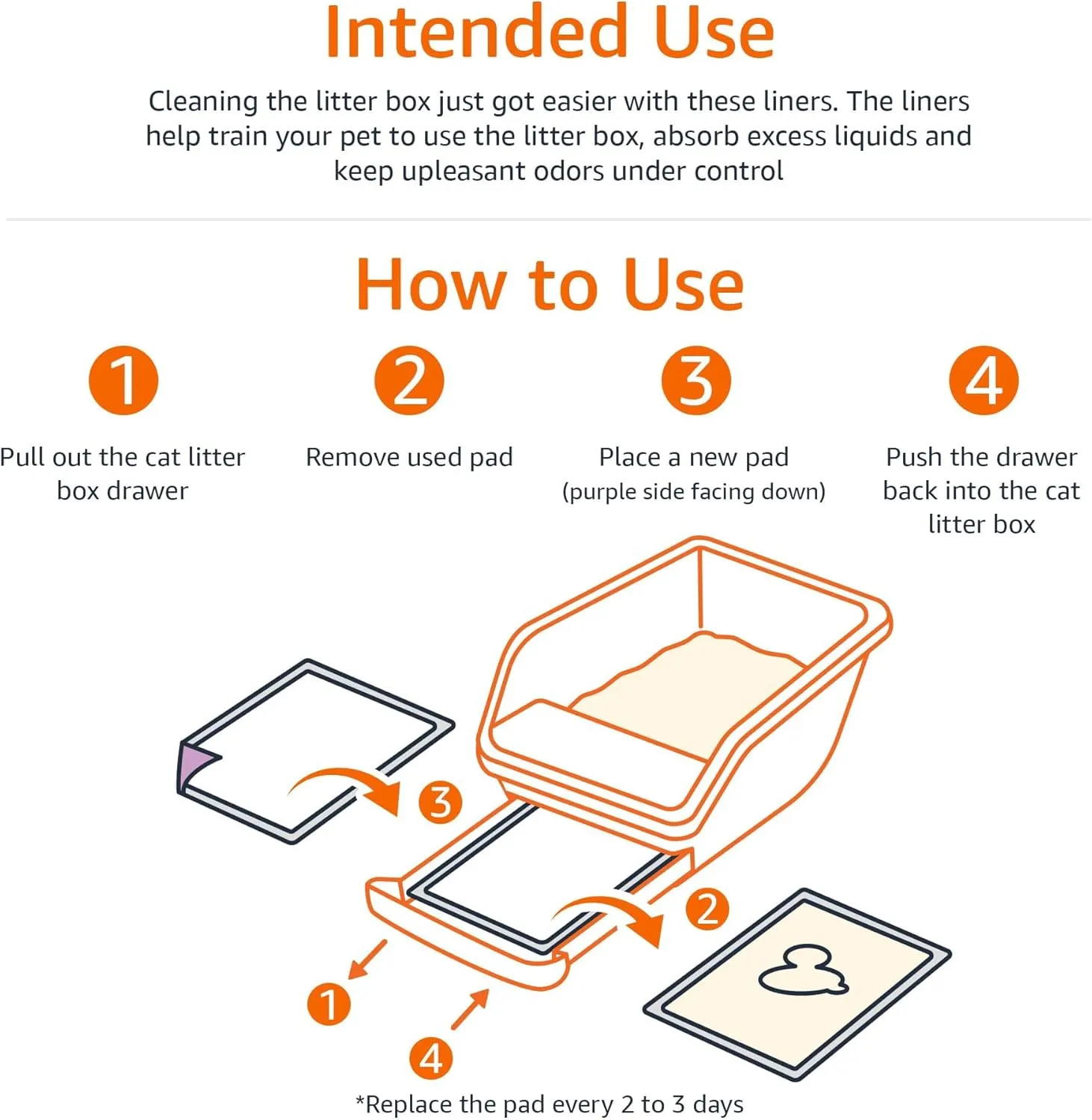 Intended Use

Cleaning the litter box just got easier with these liners. The liners help train your pet to use the litter box, absorb excess liquids and keep upleasant odors under control

How to Use

1
Pull out the cat litter box drawer

2
Remove used pad

3
Place a new pad
(purple side facing down)

4
Push the drawer back into the cat litter box

3

2

1

4

*Replace the pad every 2 to 3 days