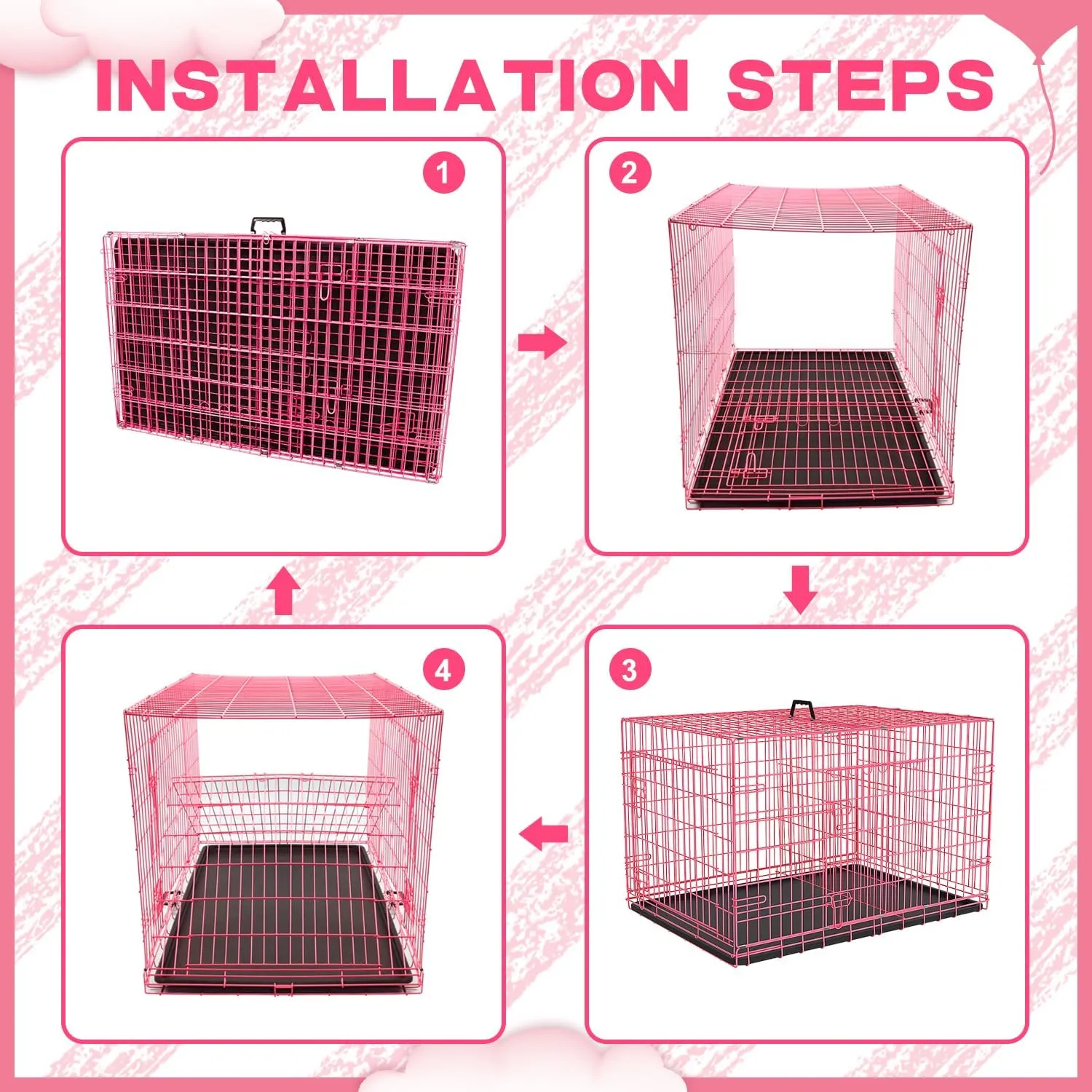 INSTALLATION STEPS

1

2

4

3