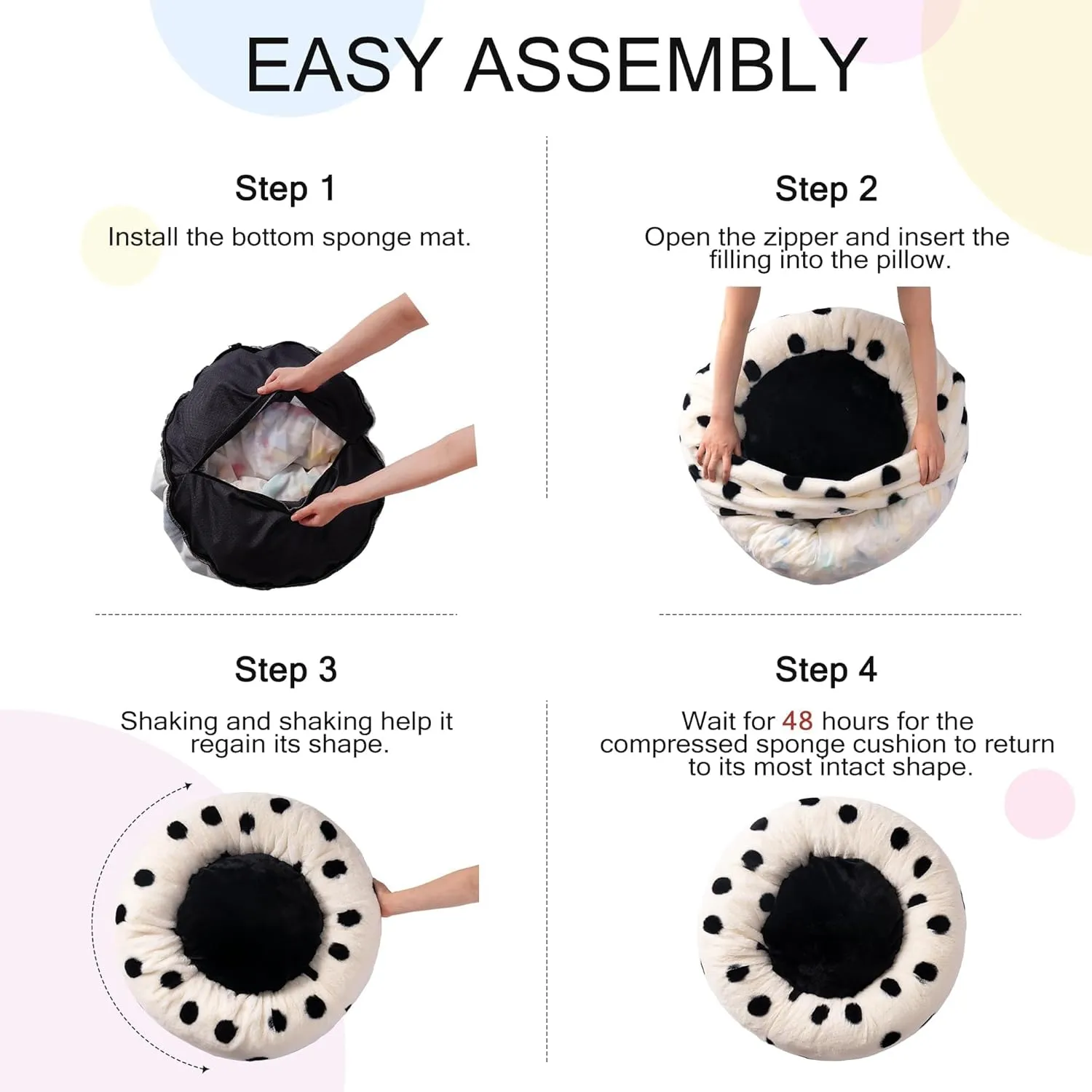 EASY ASSEMBLY

Step 1

Install the bottom sponge mat.

Step 2

Open the zipper and insert the filling into the pillow.

Step 3

Shaking and shaking help it regain its shape.

Step 4

Wait for 48 hours for the compressed sponge cushion to return to its most intact shape.