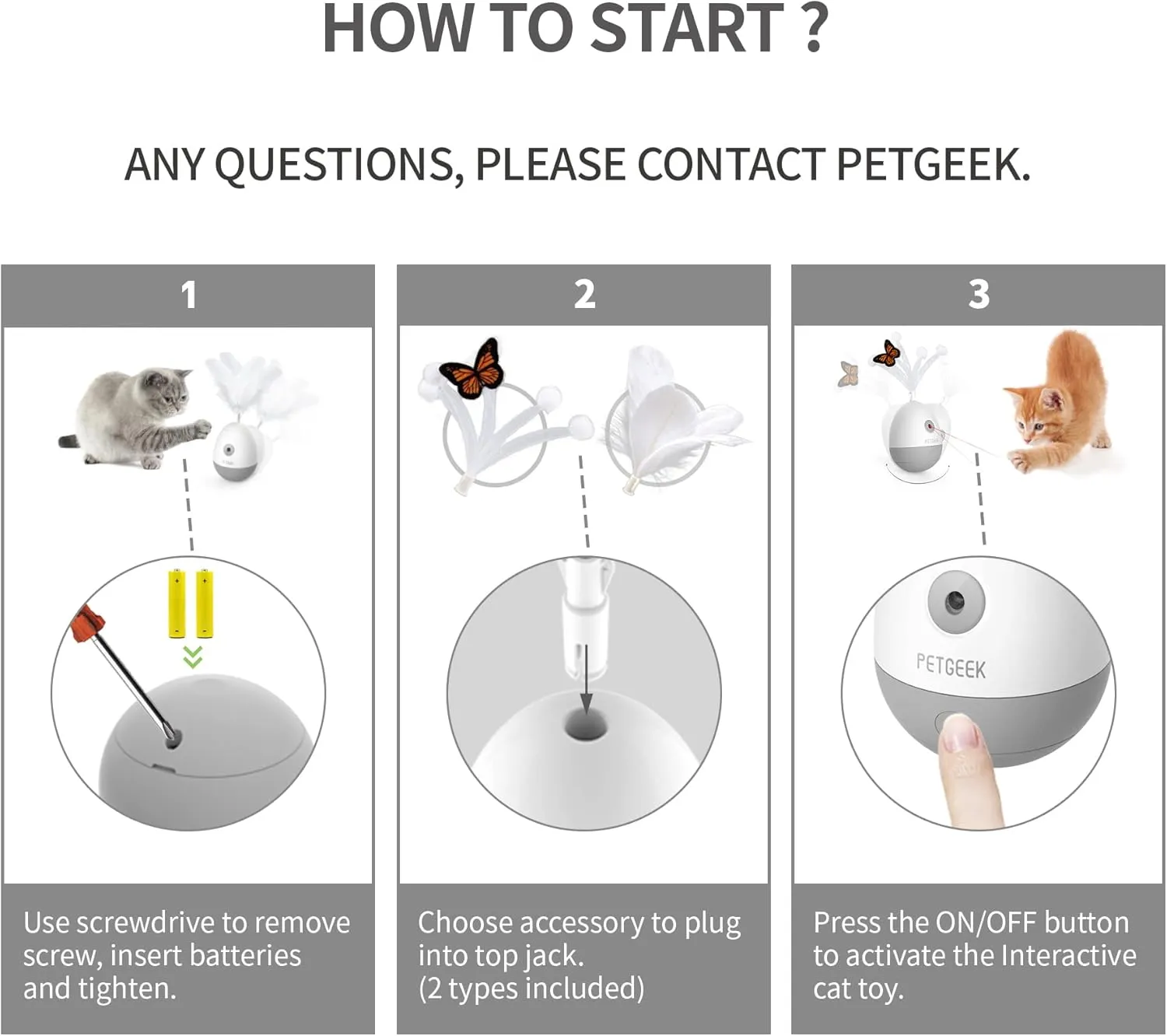 HOW TO START ?

ANY QUESTIONS, PLEASE CONTACT PETGEEK.

1

Use screwdrive to remove screw, insert batteries and tighten.

2

Choose accessory to plug into top jack.
(2 types included)

3

PETGEEK

Press the ON/OFF button to activate the Interactive cat toy.