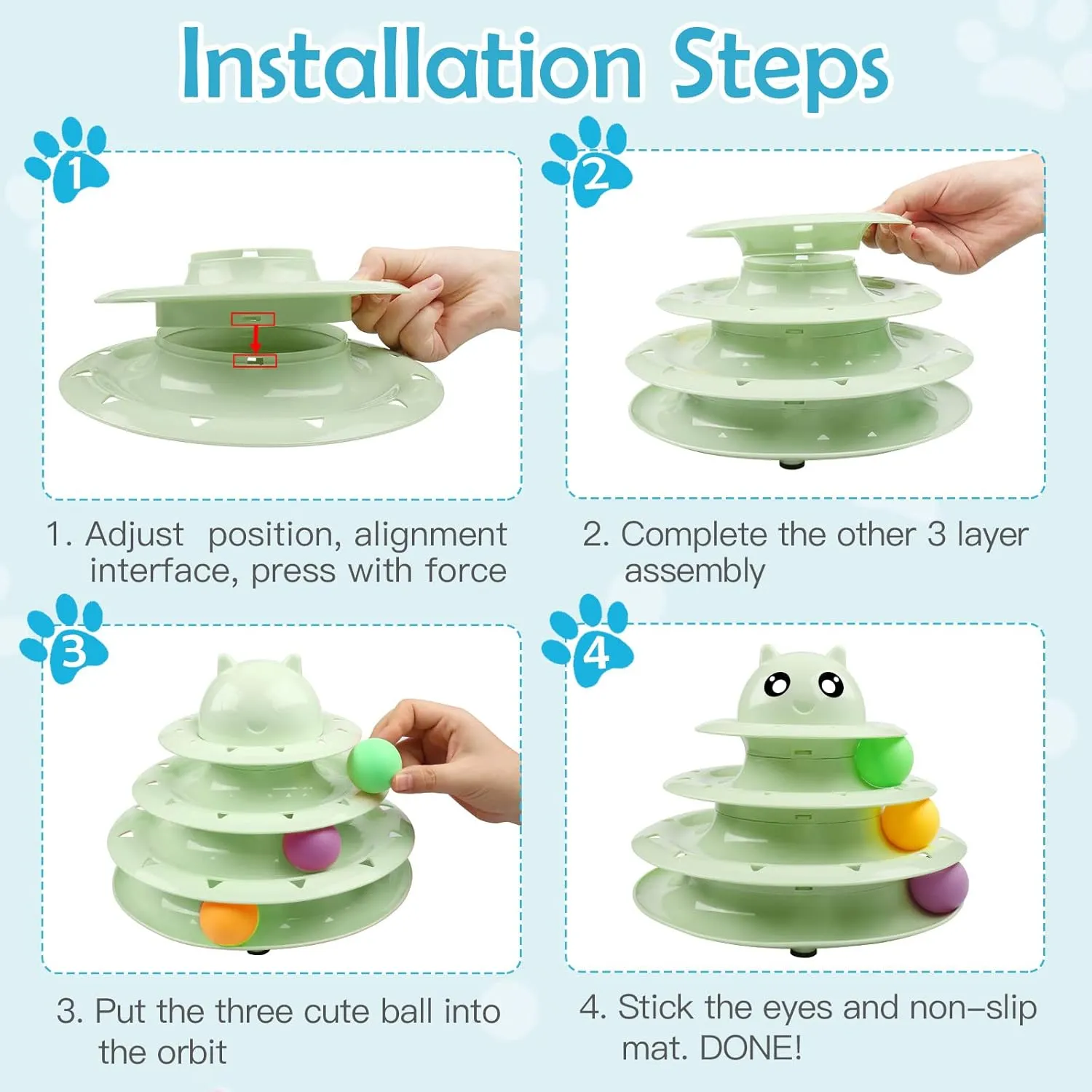 Installation Steps

1

2

1. Adjust position, alignment interface, press with force

2. Complete the other 3 layer assembly

3

4

3. Put the three cute ball into the orbit

4. Stick the eyes and non-slip mat. DONE!