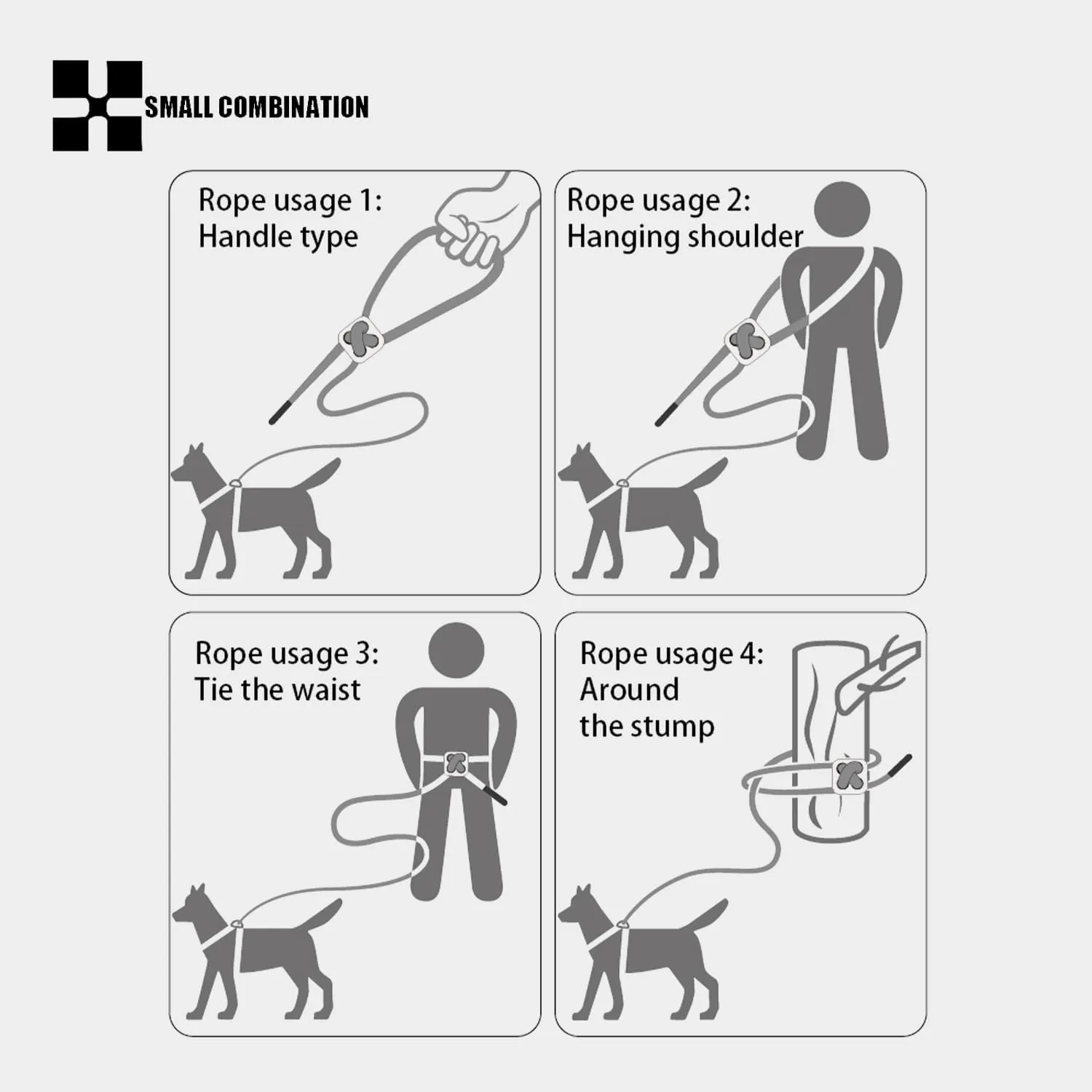 SMALL COMBINATION

Rope usage 1:
Handle type

Rope usage 2:
Hanging shoulder

Rope usage 3:
Tie the waist

Rope usage 4:
Around
the stump